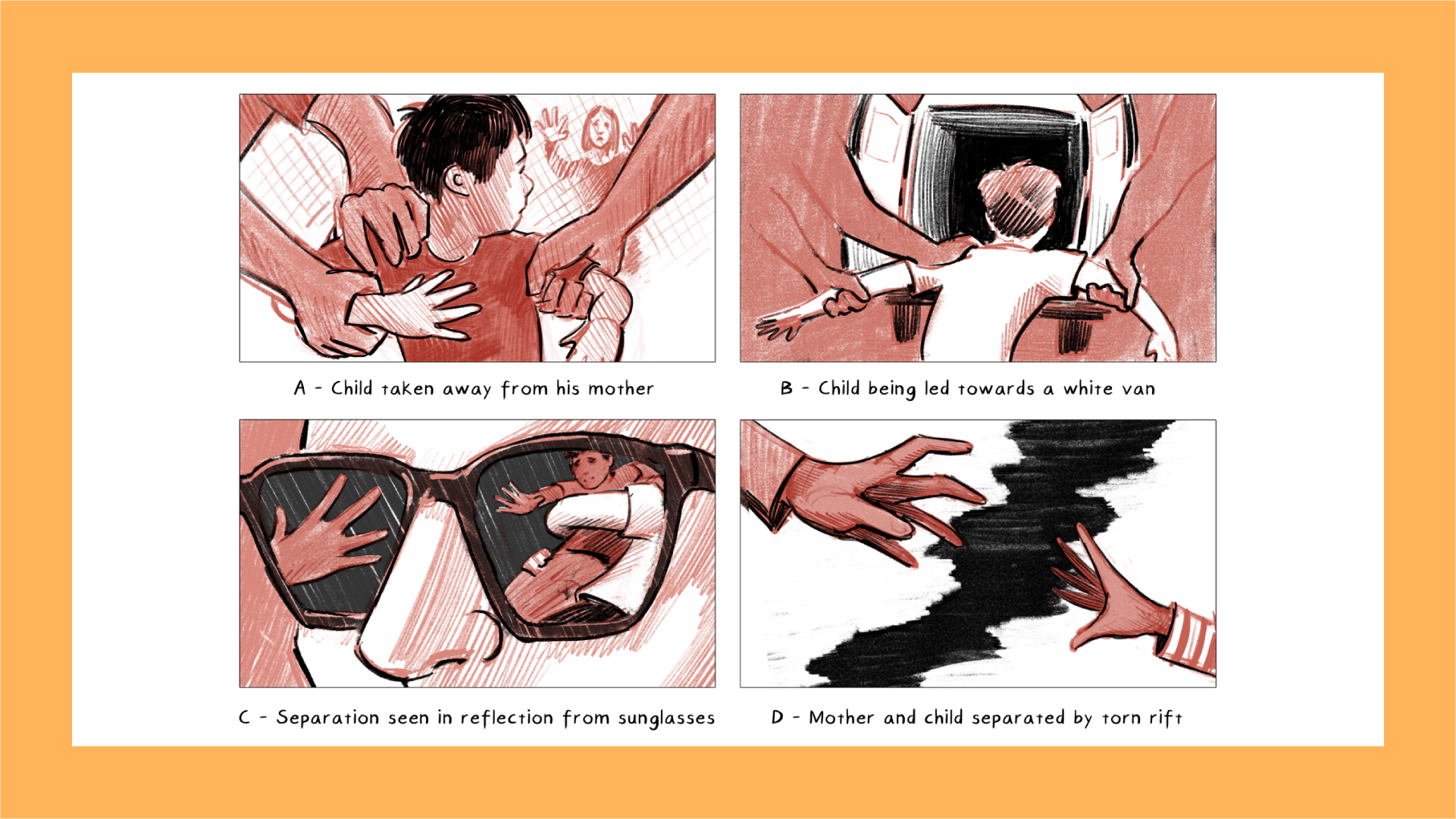 A - Child taken away from his mother

B - Child being led towards a white van

C - Separation seen in reflection from sunglasses

D - Mother and child separated by torn rift